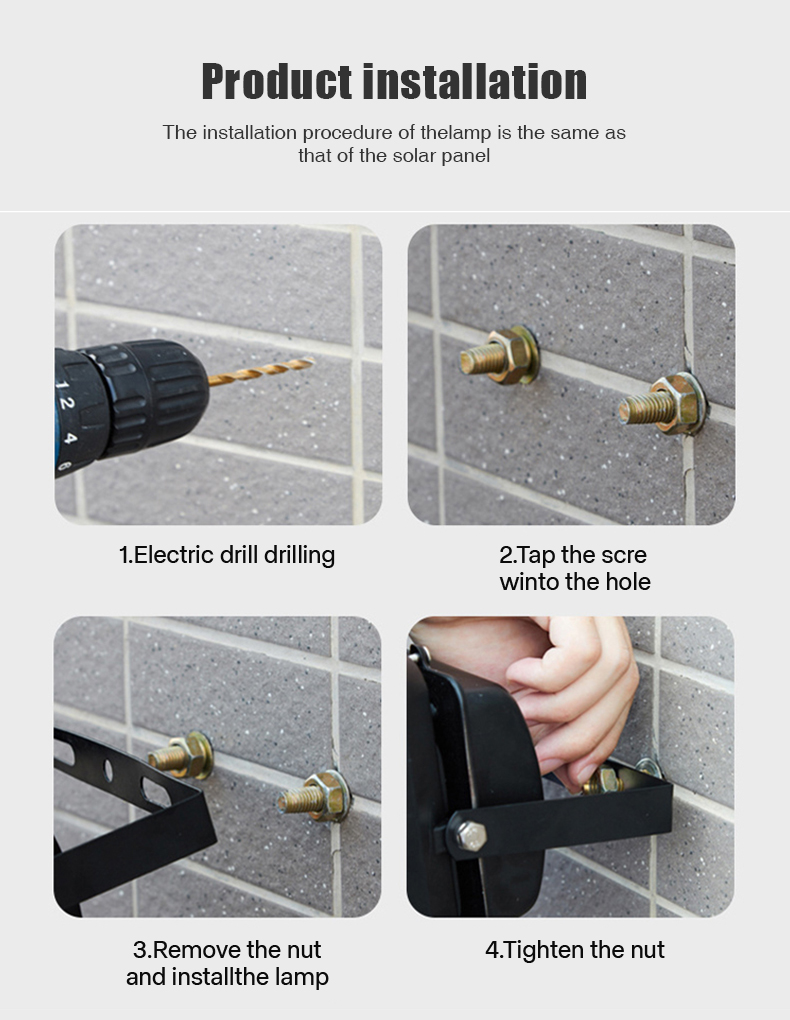 Product installation

The installation procedure of thelamp is the same as that of the solar panel

1 2 4

1.Electric drill drilling

2.Tap the scre winto the hole

3.Remove the nut and installthe lamp

4.Tighten the nut