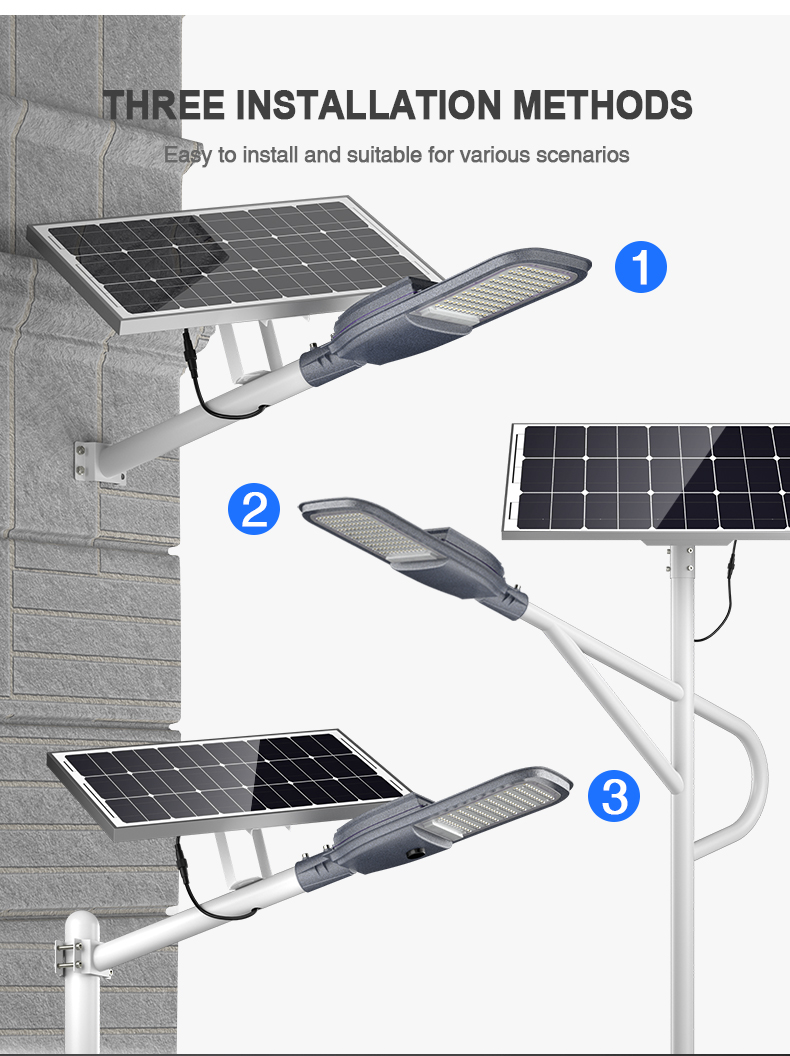 THREE INSTALLATION METHODS

Easy to install and suitable for various scenarios

1

2

3