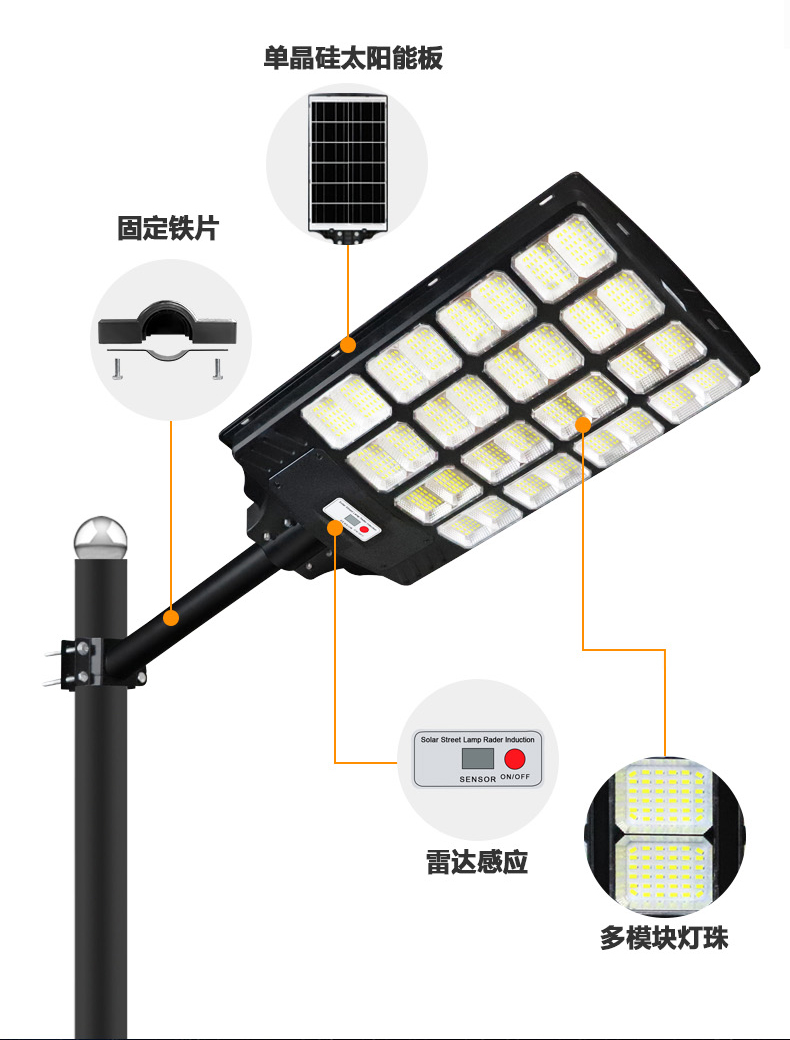 单晶硅太阳能板

固定铁片

Solar Street Lamp Rader Induction

SENSOR ON/OFF

雷达感应

多模块灯珠