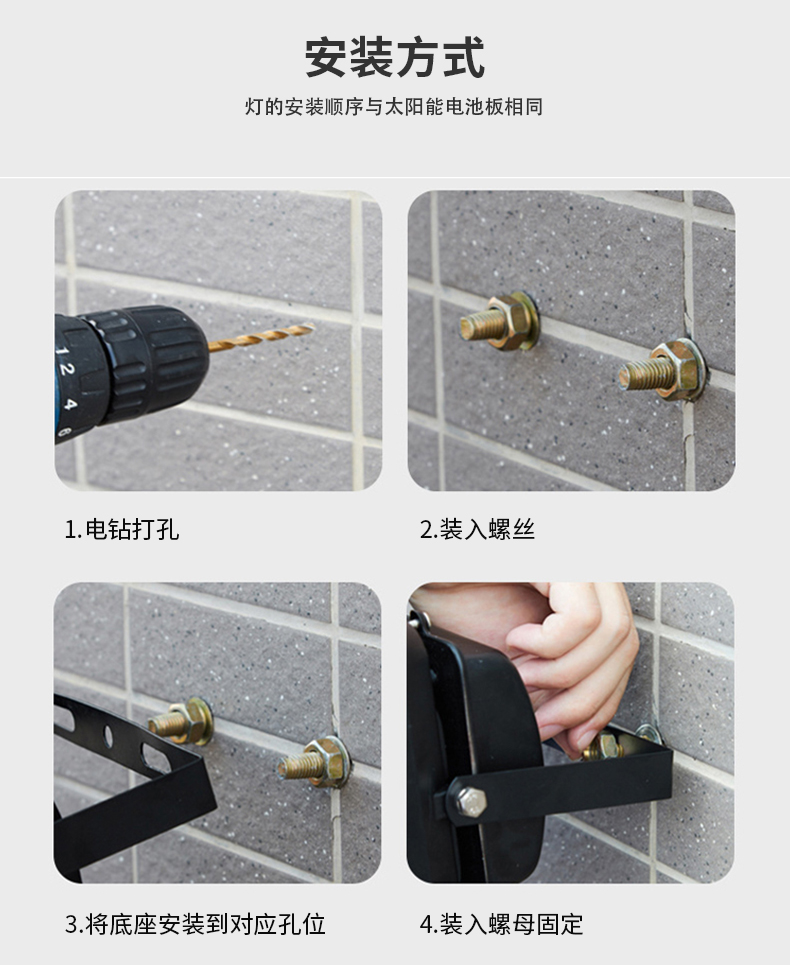 安装方式

灯的安装顺序与太阳能电池板相同

1 2 4 6

1.电钻打孔

2.装入螺丝

3.将底座安装到对应孔位

4.装入螺母固定