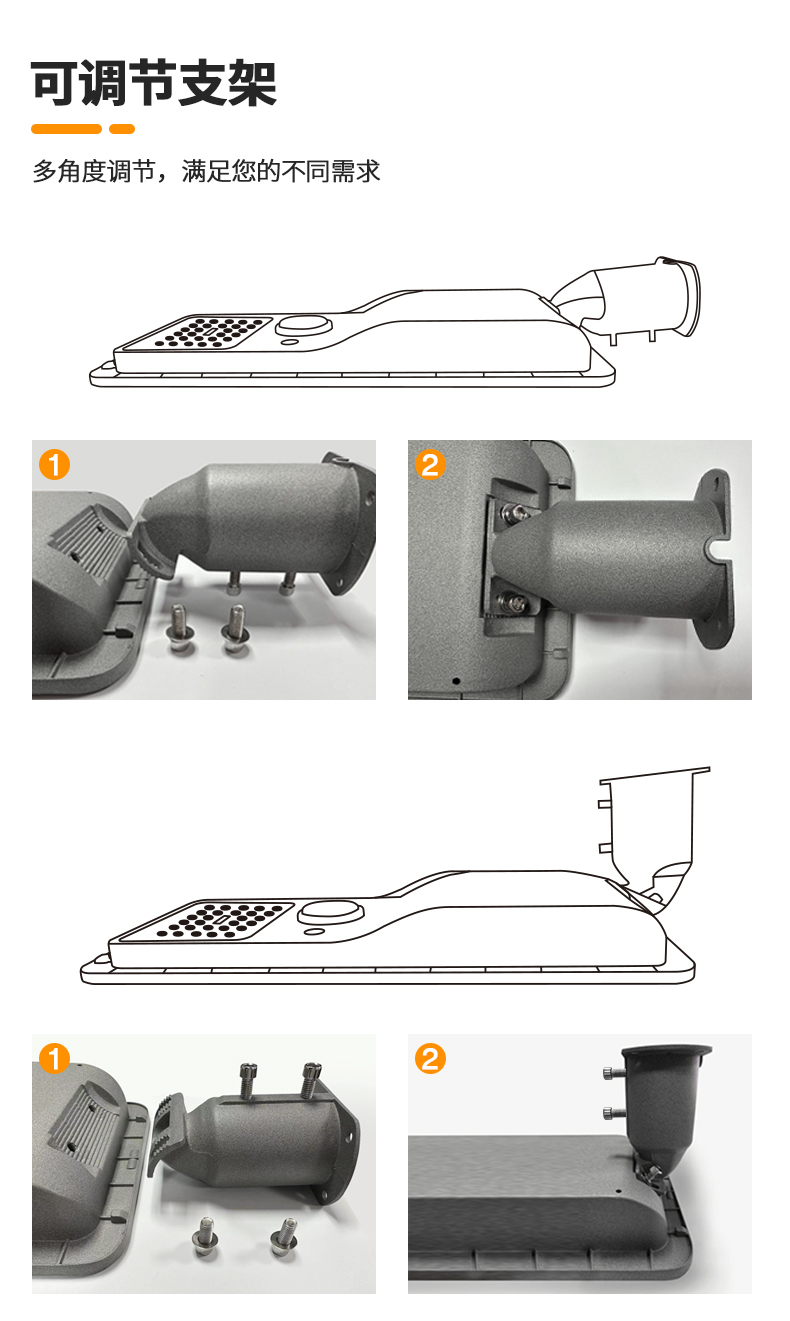 可调节支架

多角度调节，满足您的不同需求

1

2

1

2