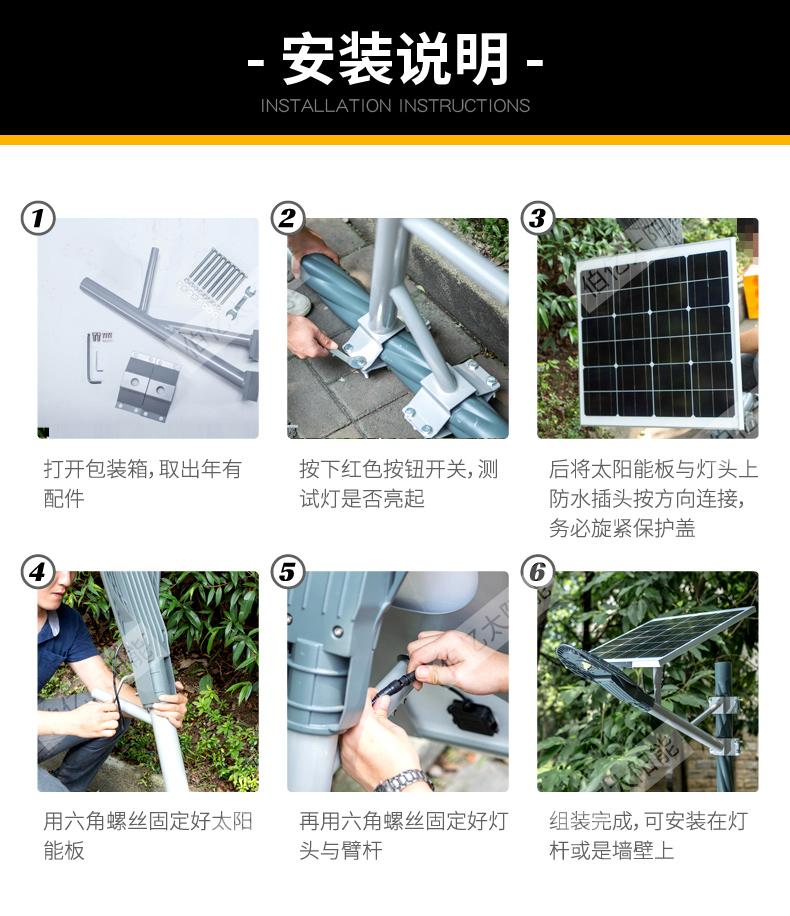 - 安装说明 -
INSTALLATION INSTRUCTIONS

1
打开包装箱，取出年有配件

2
按下红色按钮开关，测试灯是否亮起

3
后将太阳能板与灯头上防水插头按方向连接，务必旋紧保护盖

4
用六角螺丝固定好太阳能板

5
再用六角螺丝固定好灯头与臂杆

6
组装完成，可安装在灯杆或是墙壁上